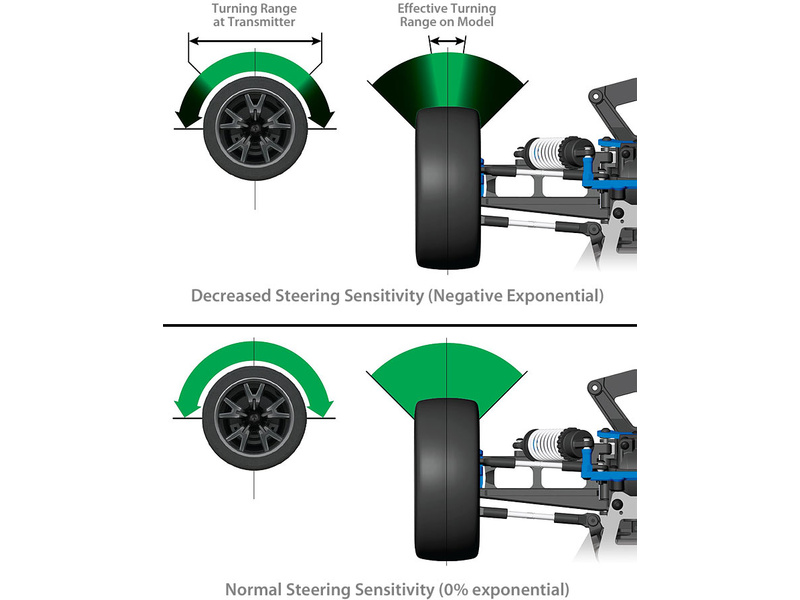 Turning Range at Transmitter

Effective Turning Range on Model

Decreased Steering Sensitivity (Negative Exponential)

Normal Steering Sensitivity (0% exponential)