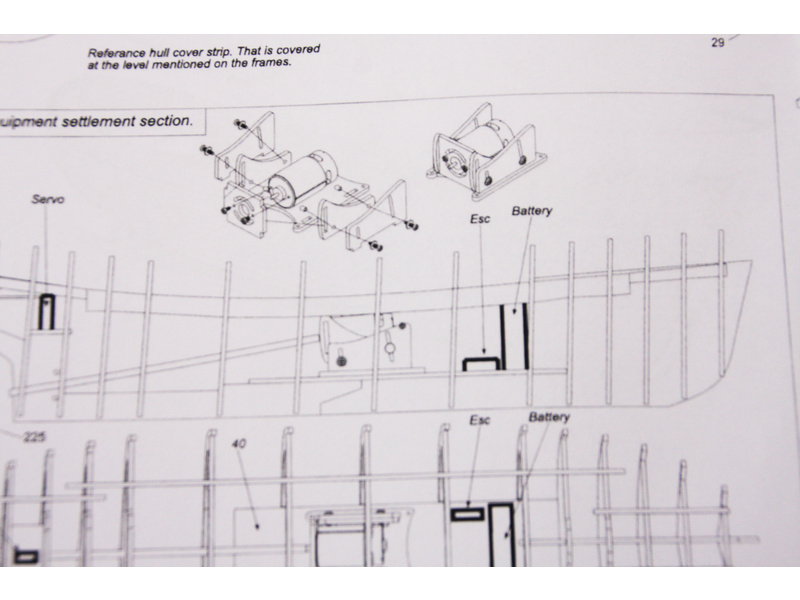 Referance hull cover strip. That is covered at the level mentioned on the frames.

29

uipment settlement section.

Servo

Esc

Battery

225

40

Esc

Battery