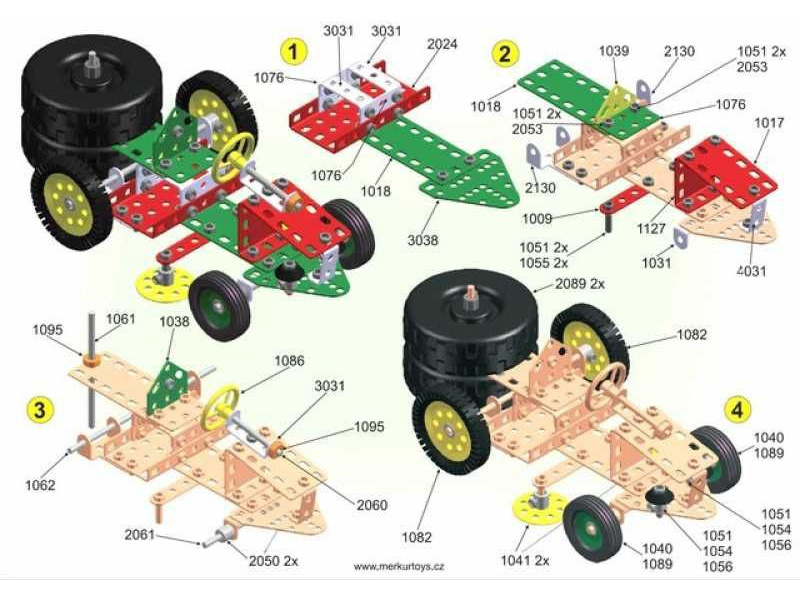 1
3031 3031
2024
1076
1076
1018
3038

2
1039
2130
1051 2x
2053
1018
1051 2x
2053
1076
1017
2130
1009
1127
1051 2x
1055 2x
1031
4031

3
1095
1061
1038
1086
3031
1095
1062
2060
2061
2050 2x

4
2089 2x
1082
1040
1089
1082
1051
1054
1056
1051
1054
1056
1041 2x
1040
1089

www.merkurtoys.cz