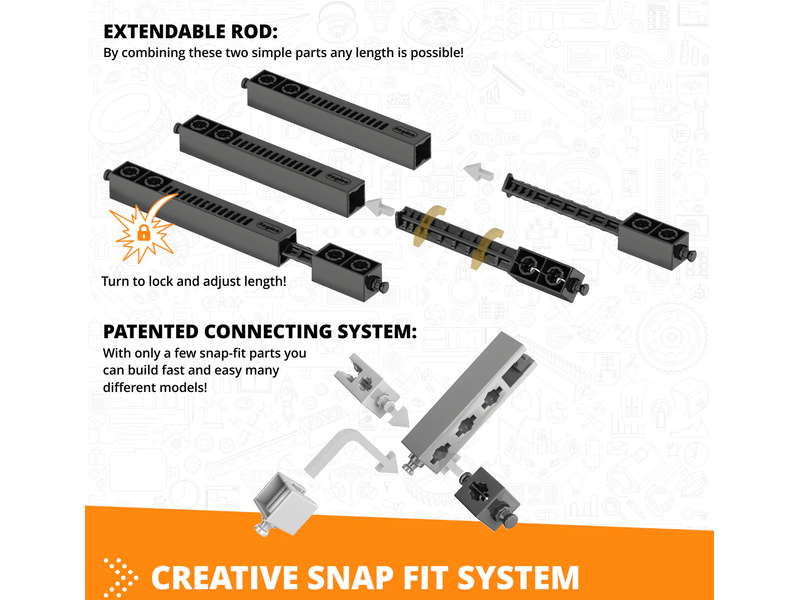 EXTENDABLE ROD:
By combining these two simple parts any length is possible!

Turn to lock and adjust length!

PATENTED CONNECTING SYSTEM:
With only a few snap-fit parts you can build fast and easy many different models!

CREATIVE SNAP FIT SYSTEM