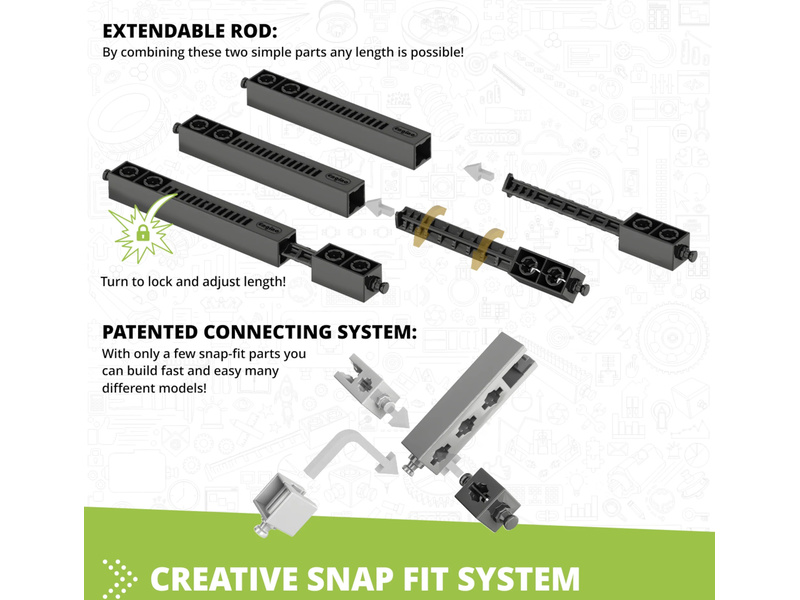 EXTENDABLE ROD:
By combining these two simple parts any length is possible!

Turn to lock and adjust length!

PATENTED CONNECTING SYSTEM:
With only a few snap-fit parts you can build fast and easy many different models!

CREATIVE SNAP FIT SYSTEM