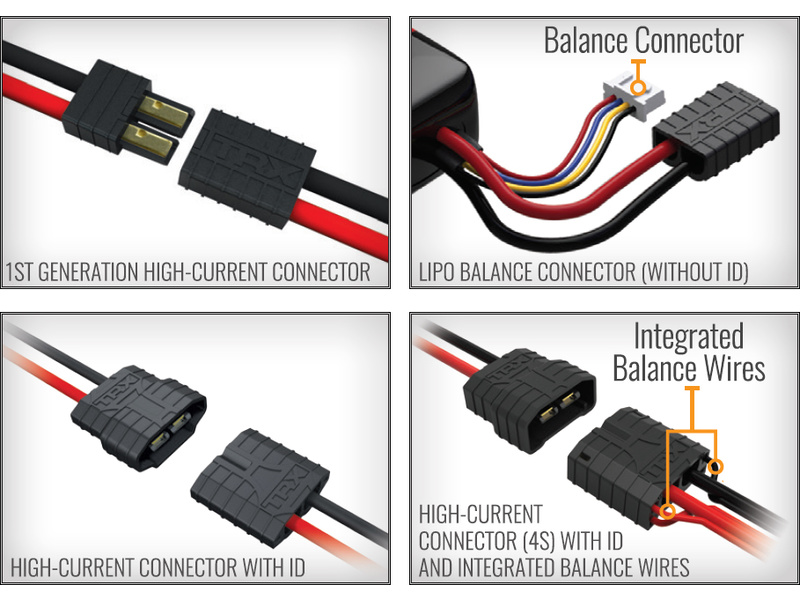 TRX

1ST GENERATION HIGH-CURRENT CONNECTOR

Balance Connector

TRX

LIPO BALANCE CONNECTOR (WITHOUT ID)

TRX

TRX

HIGH-CURRENT CONNECTOR WITH ID

Integrated Balance Wires

TRX

HIGH-CURRENT CONNECTOR (4S) WITH ID AND INTEGRATED BALANCE WIRES