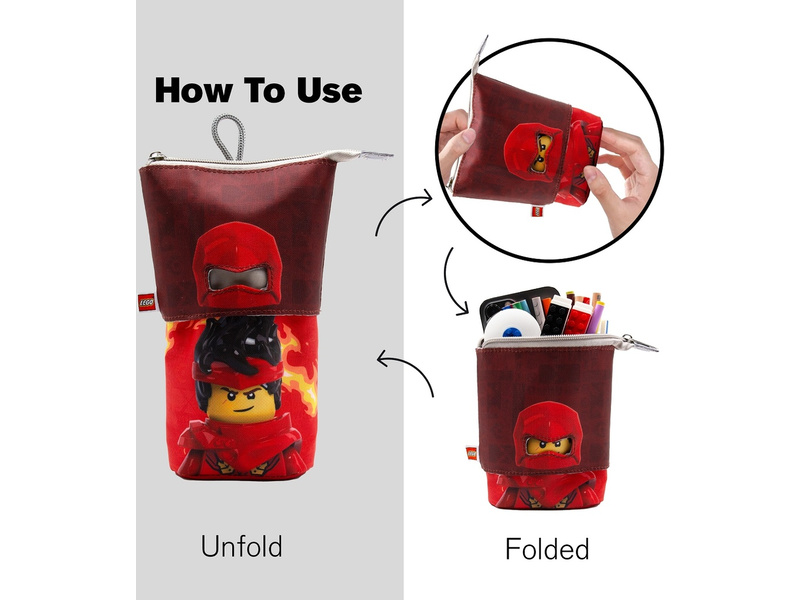 How To Use

LEGO

Unfold

Folded