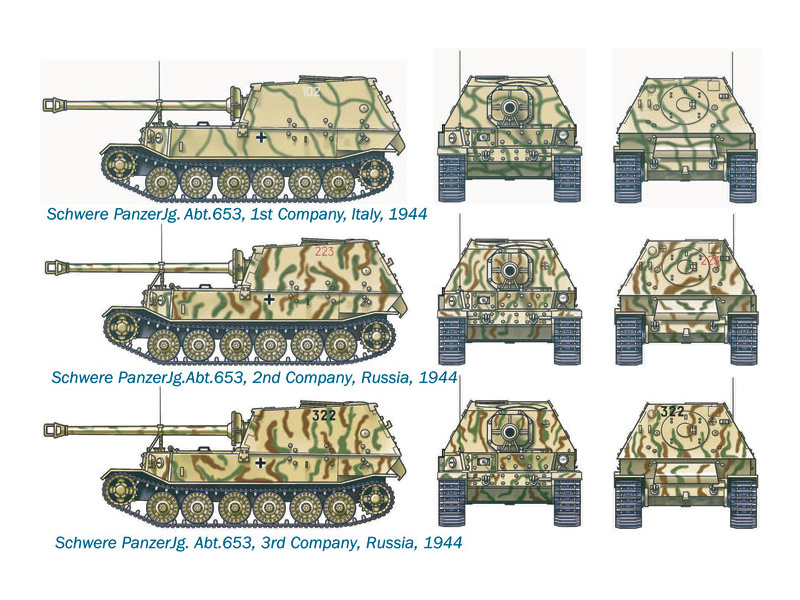 102

Schwere PanzerJg. Abt.653, 1st Company, Italy, 1944

223

223

Schwere PanzerJg.Abt.653, 2nd Company, Russia, 1944

322

322

Schwere PanzerJg. Abt.653, 3rd Company, Russia, 1944