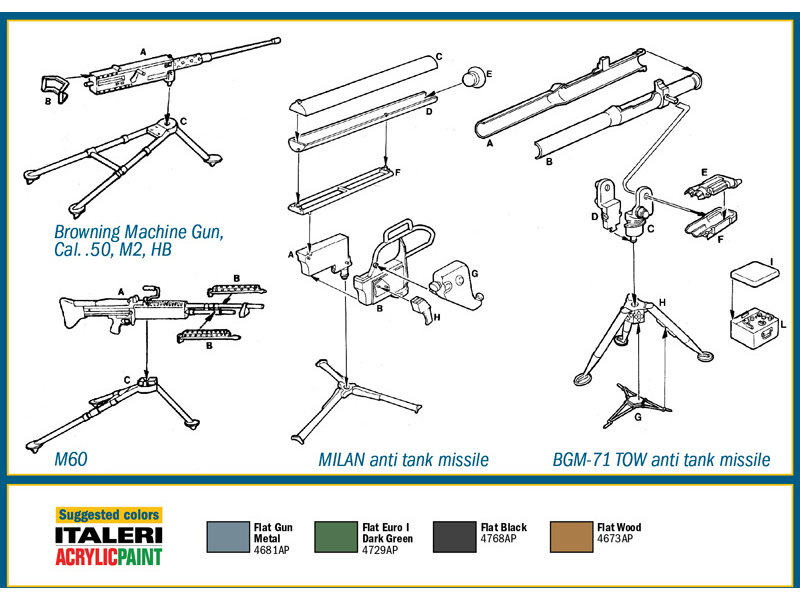 A
B
C
Browning Machine Gun, Cal. .50, M2, HB

A
B
B
C
M60

C
E
D
F
A
B
G
H
MILAN anti tank missile

A
B
D
C
E
F
I
L
H
G
BGM-71 TOW anti tank missile

Suggested colors
ITALERI
ACRYLICPAINT

Flat Gun Metal
4681AP

Flat Euro I Dark Green
4729AP

Flat Black
4768AP

Flat Wood
4673AP