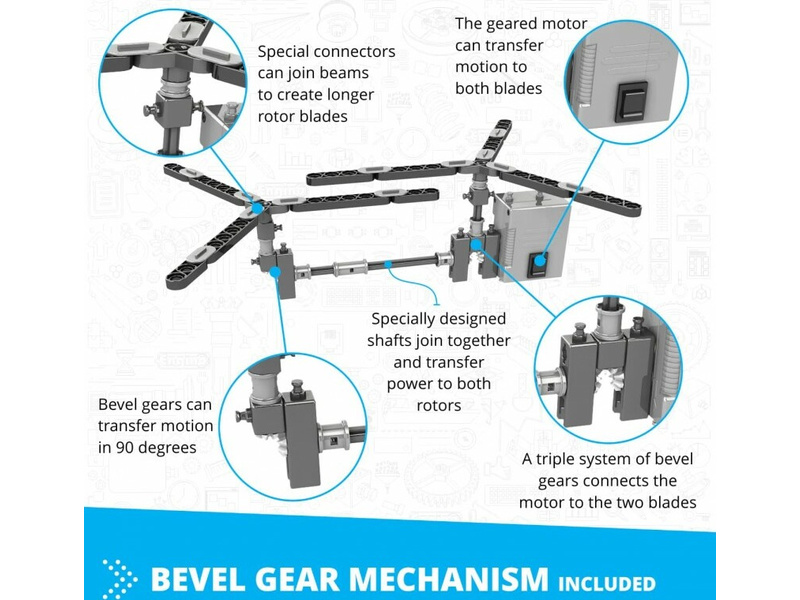 Special connectors can join beams to create longer rotor blades

The geared motor can transfer motion to both blades

Specially designed shafts join together and transfer power to both rotors

Bevel gears can transfer motion in 90 degrees

A triple system of bevel gears connects the motor to the two blades

BEVEL GEAR MECHANISM INCLUDED