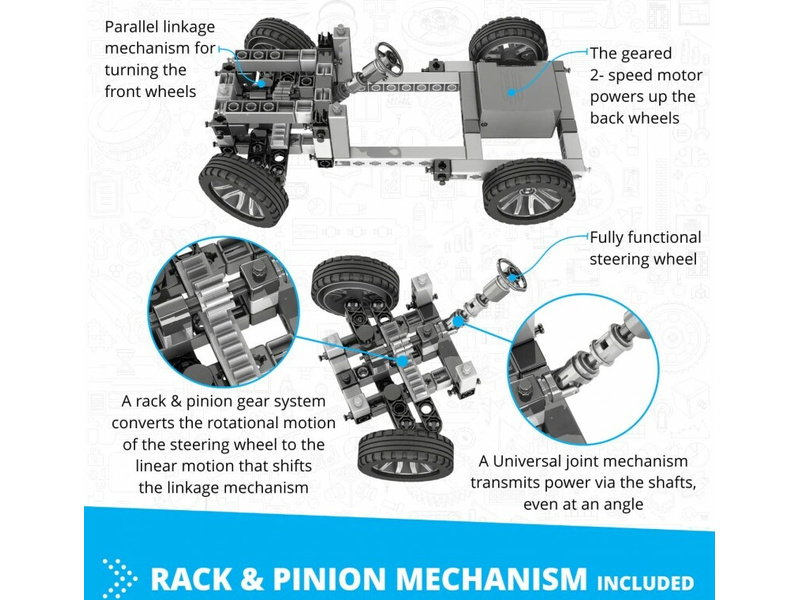 Parallel linkage mechanism for turning the front wheels

The geared 2- speed motor powers up the back wheels

Fully functional steering wheel

A rack & pinion gear system converts the rotational motion of the steering wheel to the linear motion that shifts the linkage mechanism

A Universal joint mechanism transmits power via the shafts, even at an angle

RACK & PINION MECHANISM INCLUDED