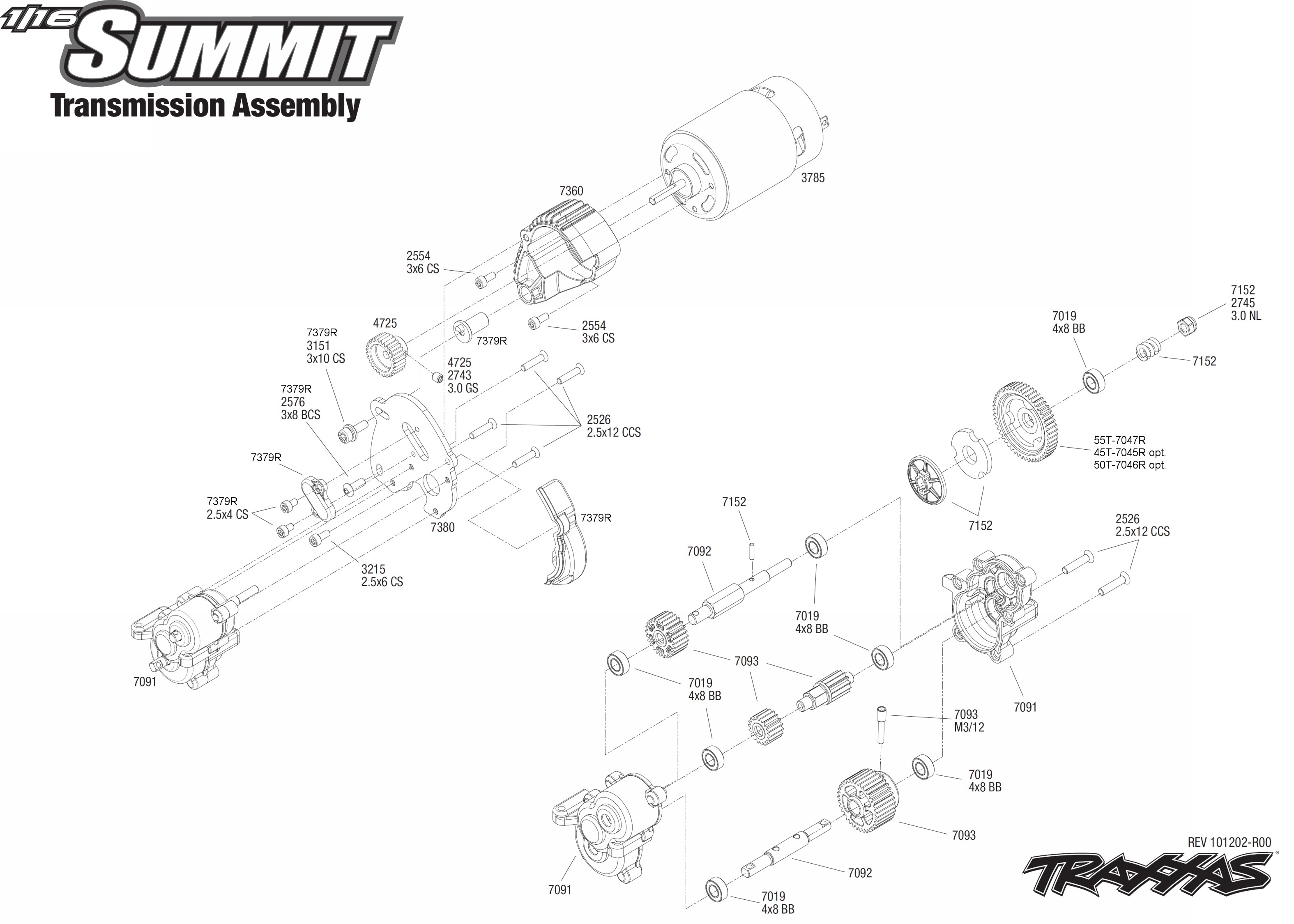 1/16 SUMMIT
Transmission Assembly

3785

7360

2554
3x6 CS

2554
3x6 CS

4725

7379R

7379R
3151
3x10 CS

4725
2743
3.0 GS

7379R
2576
3x8 BCS

2526
2.5x12 CCS

7379R

7379R
2.5x4 CS

7380

7379R

3215
2.5x6 CS

7091

7152
2745
3.0 NL

7019
4x8 BB

7152

55T-7047R
45T-7045R opt.
50T-7046R opt.

7152

7152

2526
2.5x12 CCS

7092

7019
4x8 BB

7093

7019
4x8 BB

7091

7093
M3/12

7019
4x8 BB

7093

7092

7091

7019
4x8 BB

REV 101202-R00

TRAXXAS