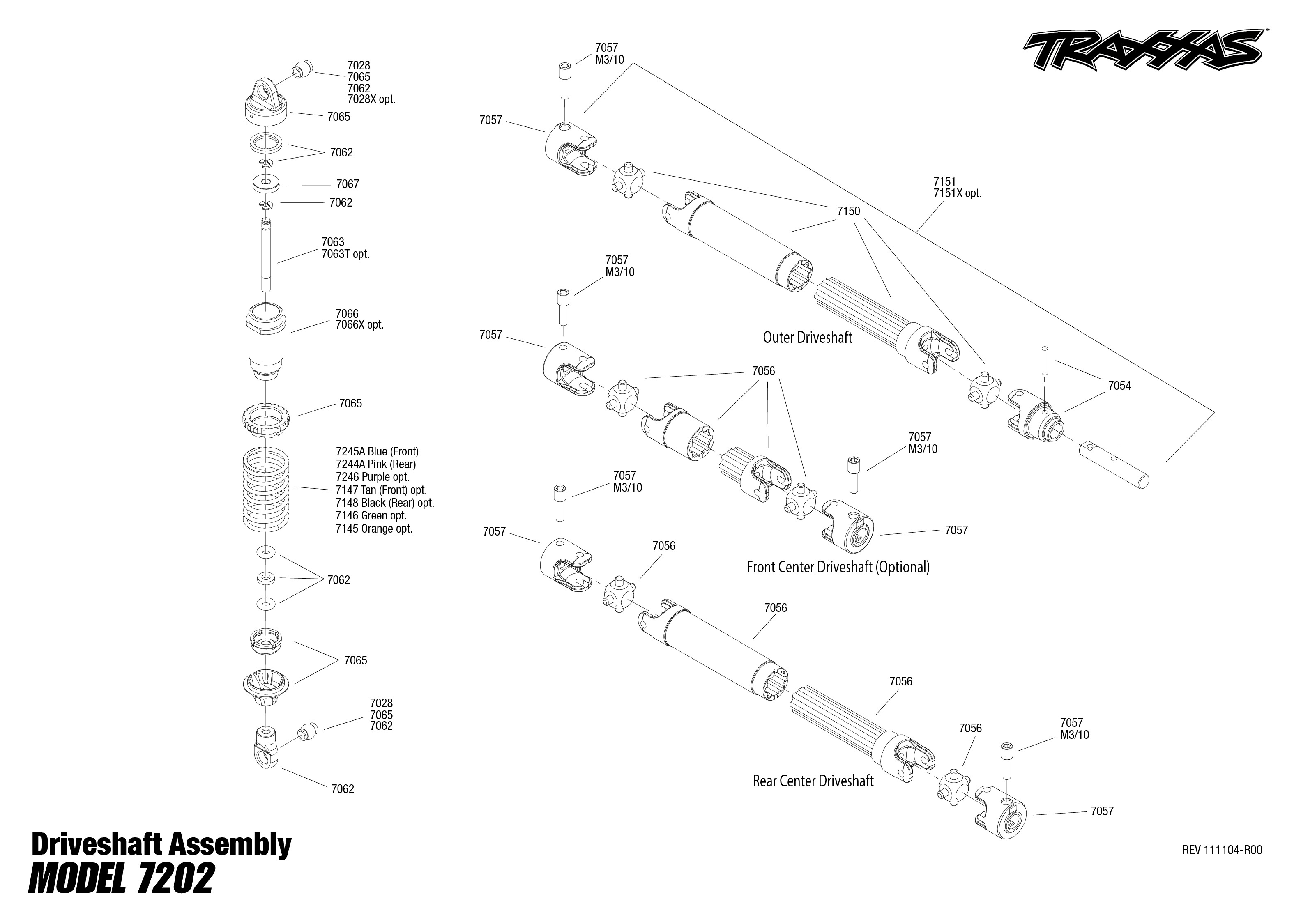 TRAXXAS

7028
7065
7062
7028X opt.

7065

7062

7067

7062

7063
7063T opt.

7066
7066X opt.

7065

7245A Blue (Front)
7244A Pink (Rear)
7246 Purple opt.
7147 Tan (Front) opt.
7148 Black (Rear) opt.
7146 Green opt.
7145 Orange opt.

7062

7065

7028
7065
7062

7062

7057
M3/10

7057

7151
7151X opt.

7150

Outer Driveshaft

7054

7057
M3/10

7057

7056

7057
M3/10

7057

Front Center Driveshaft (Optional)

7057
M3/10

7057

7056

7056

7056

7056

7057
M3/10

Rear Center Driveshaft

7057

Driveshaft Assembly
MODEL 7202

REV 111104-R00