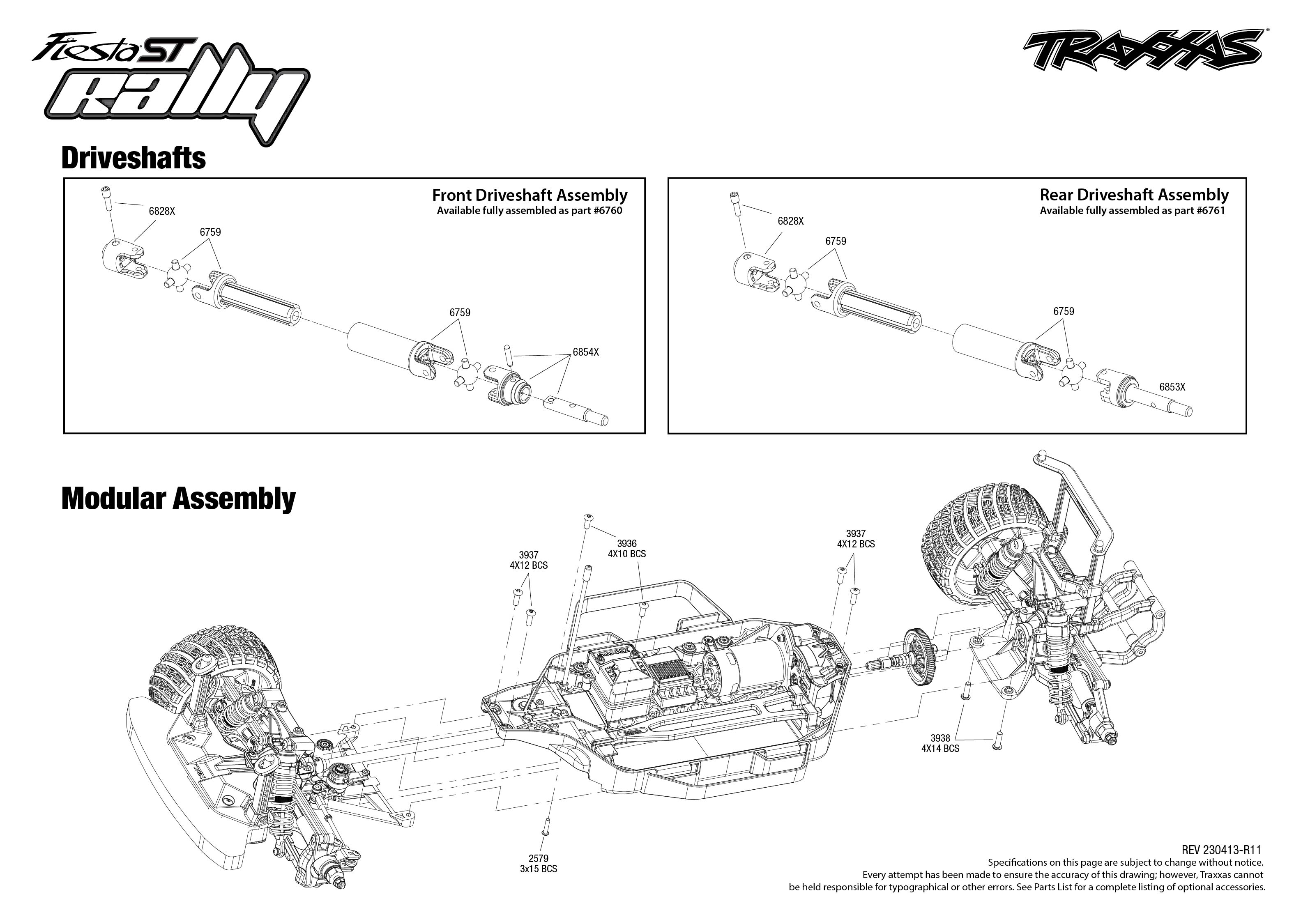 Fiesta ST rally

TRAXXAS

Driveshafts

Front Driveshaft Assembly
Available fully assembled as part #6760

6828X
6759
6759
6854X

Rear Driveshaft Assembly
Available fully assembled as part #6761

6828X
6759
6759
6853X

Modular Assembly

3937
4X12 BCS

3936
4X10 BCS

3937
4X12 BCS

3938
4X14 BCS

2579
3x15 BCS

REV 230413-R11
Specifications on this page are subject to change without notice.
Every attempt has been made to ensure the accuracy of this drawing; however, Traxxas cannot be held responsible for typographical or other errors. See Parts List for a complete listing of optional accessories.