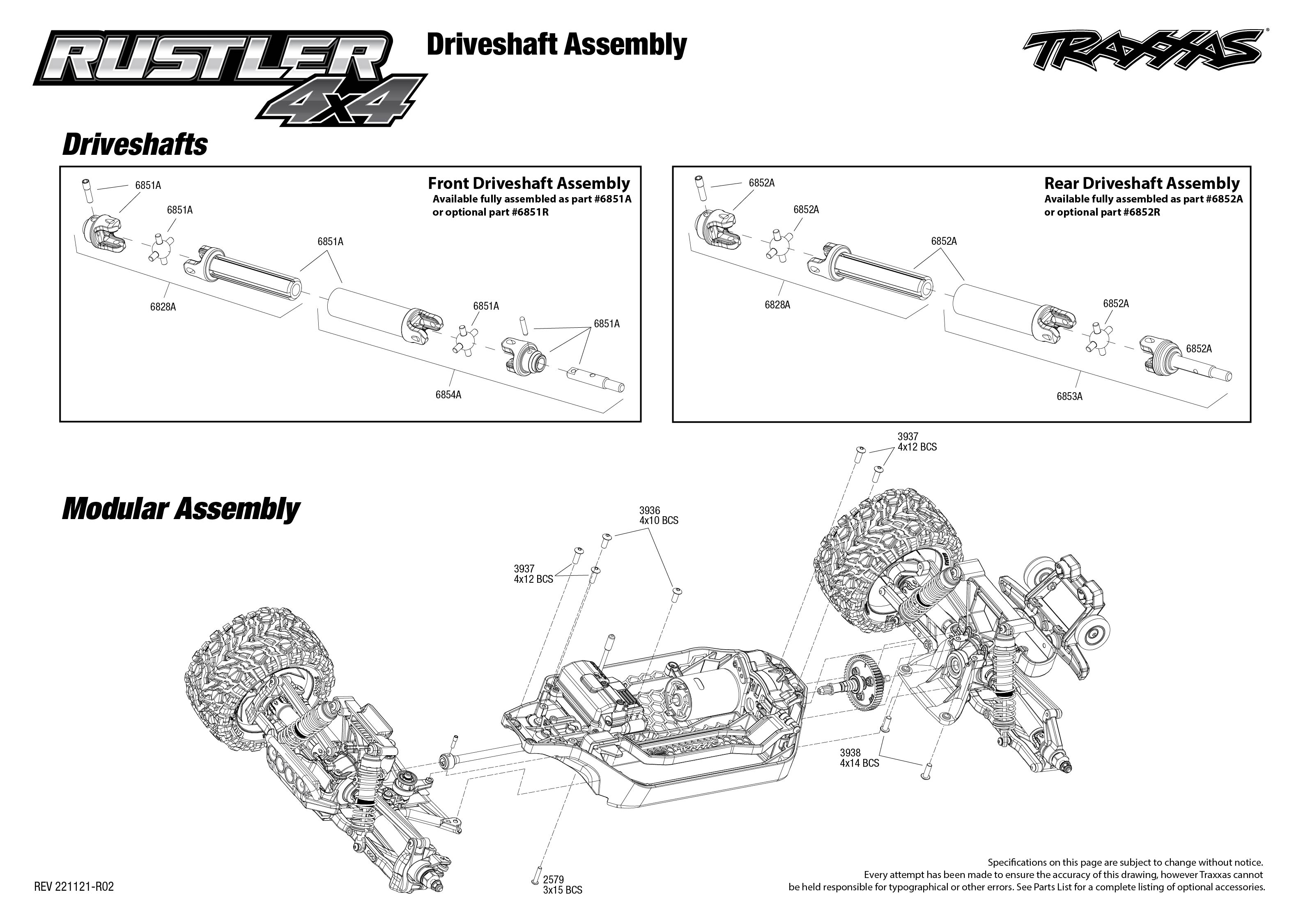 RUSTLER 4x4

Driveshaft Assembly

TRAXXAS

Driveshafts

Front Driveshaft Assembly
Available fully assembled as part #6851A or optional part #6851R

6851A
6851A
6851A
6828A
6851A
6851A
6854A

Rear Driveshaft Assembly
Available fully assembled as part #6852A or optional part #6852R

6852A
6852A
6852A
6828A
6852A
6852A
6853A

Modular Assembly

3937
4x12 BCS

3936
4x10 BCS

3937
4x12 BCS

3938
4x14 BCS

2579
3x15 BCS

REV 221121-R02

Specifications on this page are subject to change without notice.
Every attempt has been made to ensure the accuracy of this drawing, however Traxxas cannot be held responsible for typographical or other errors. See Parts List for a complete listing of optional accessories.