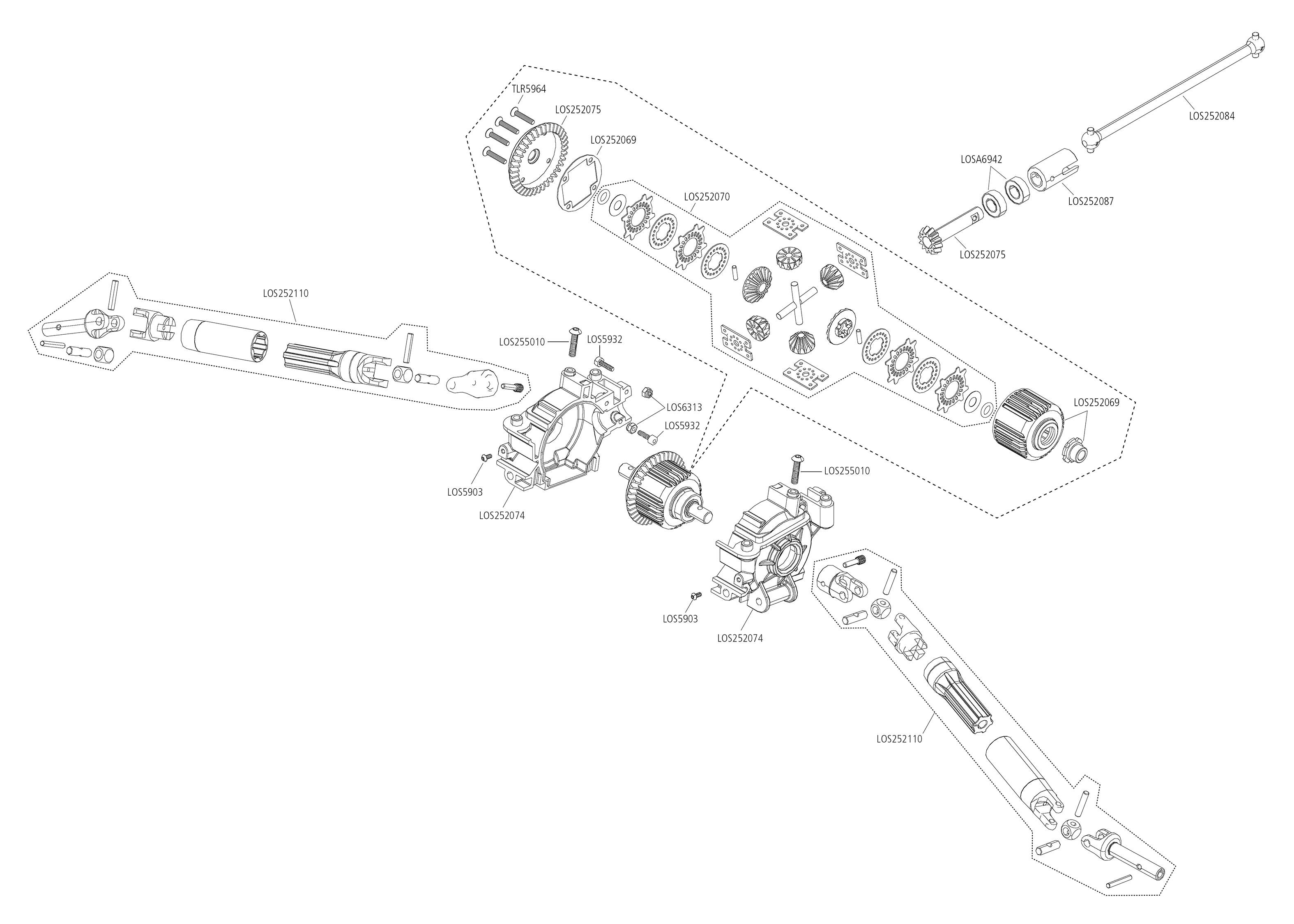 TLR5964
LOS252075
LOS252069
LOS252070
LOS252084
LOSA6942
LOS252087
LOS252075
LOS252110
LOS255010
LOS5932
LOS6313
LOS5932
LOS252069
LOS5903
LOS252074
LOS255010
LOS5903
LOS252074
LOS252110