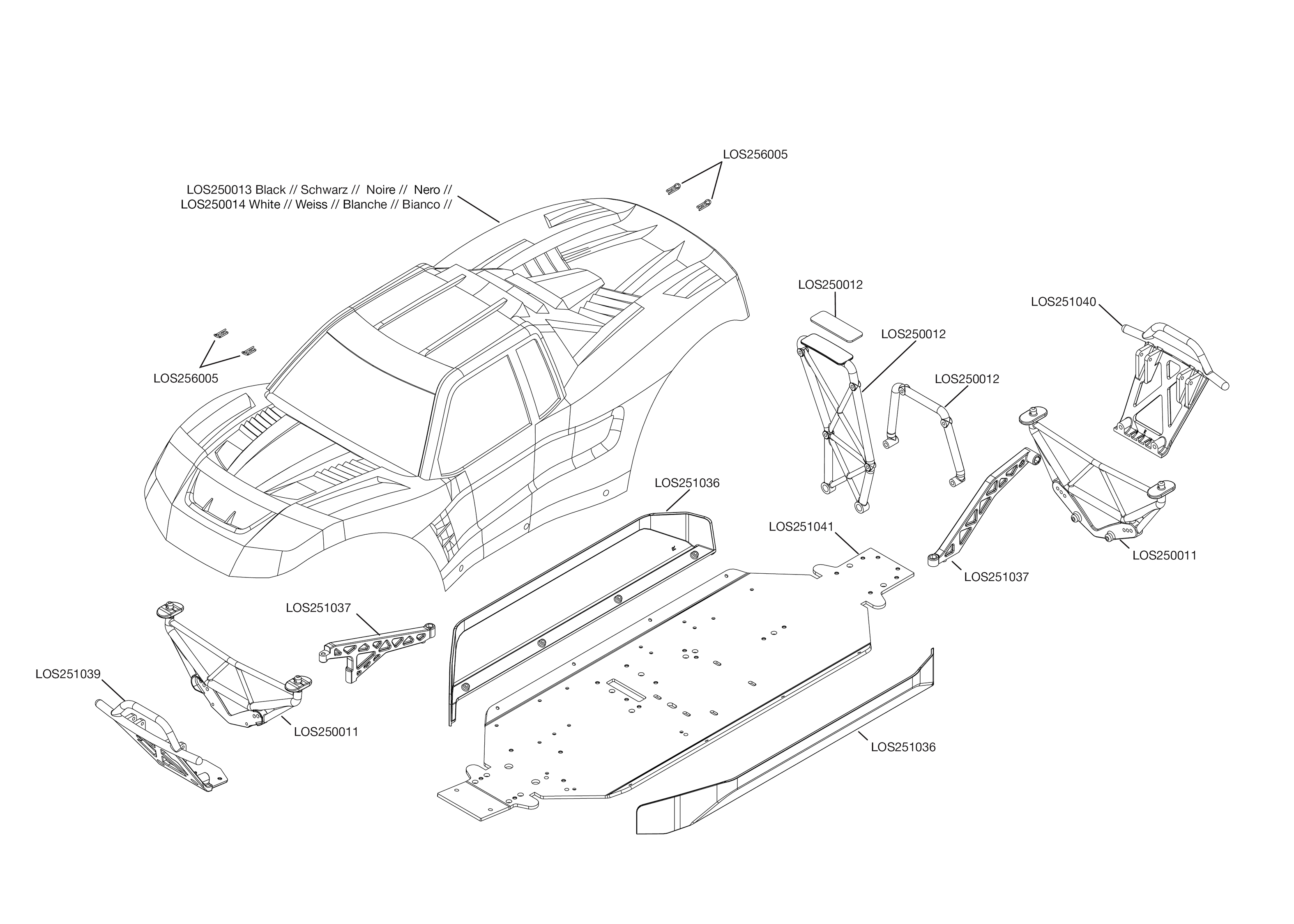 LOS256005

LOS250013 Black // Schwarz // Noire // Nero //
LOS250014 White // Weiss // Blanche // Bianco //

LOS250012

LOS251040

LOS250012

LOS256005

LOS250012

LOS251036

LOS251041

LOS250011

LOS251037

LOS251037

LOS251039

LOS250011

LOS251036