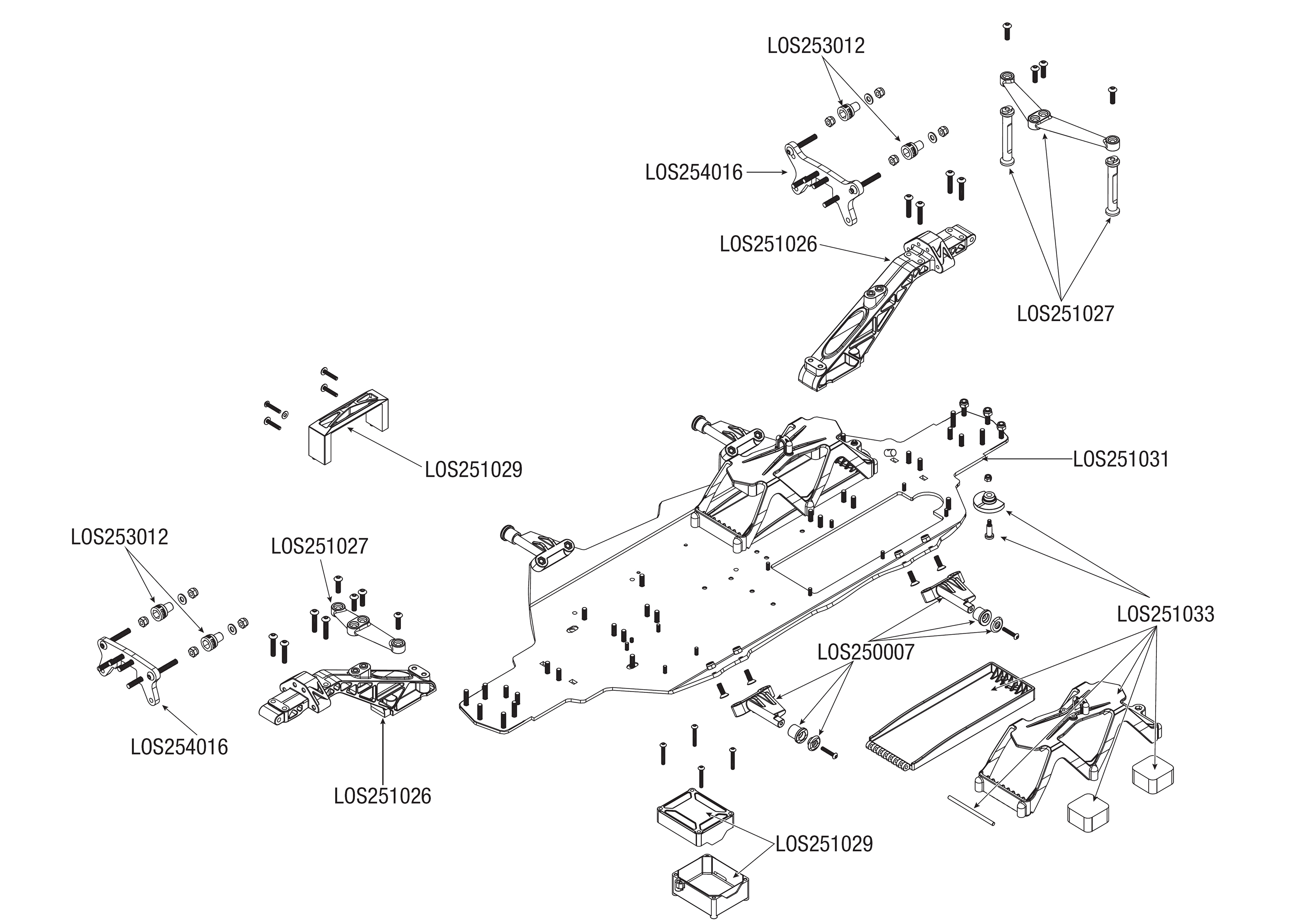 LOS253012

LOS254016

LOS251026

LOS251027

LOS251029

LOS251031

LOS253012

LOS251027

LOS251033

LOS250007

LOS254016

LOS251026

LOS251029