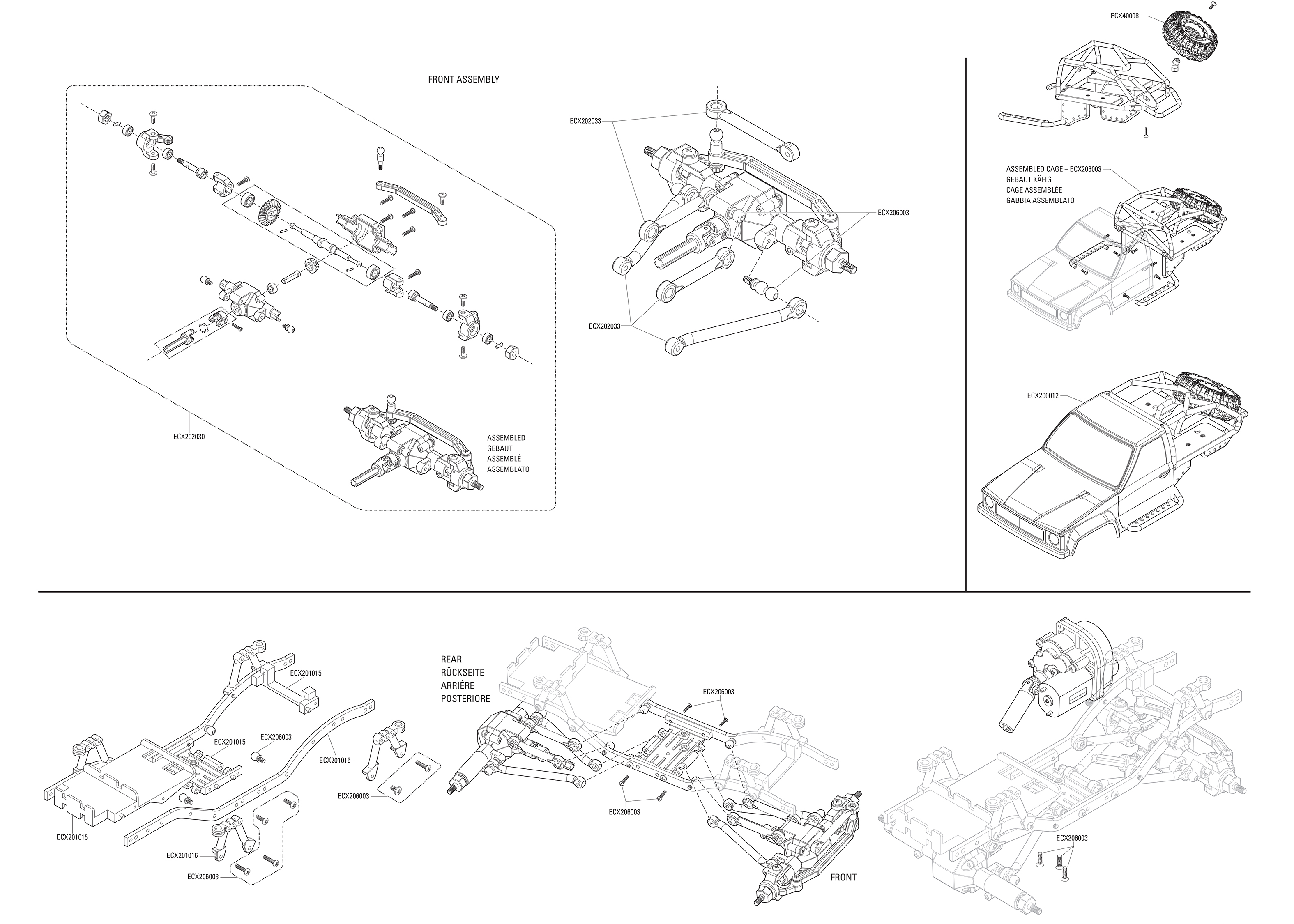 FRONT ASSEMBLY

ECX202030

ASSEMBLED
GEBAUT
ASSEMBLÉ
ASSEMBLATO

ECX202033

ECX206003

ECX202033

ECX40008

ASSEMBLED CAGE – ECX206003
GEBAUT KÄFIG
CAGE ASSEMBLÉE
GABBIA ASSEMBLATO

ECX200012

ECX201015

ECX201015

ECX206003

ECX201016

ECX206003

ECX201015

ECX201016

ECX206003

REAR
RÜCKSEITE
ARRIÈRE
POSTERIORE

ECX206003

ECX206003

FRONT

ECX206003