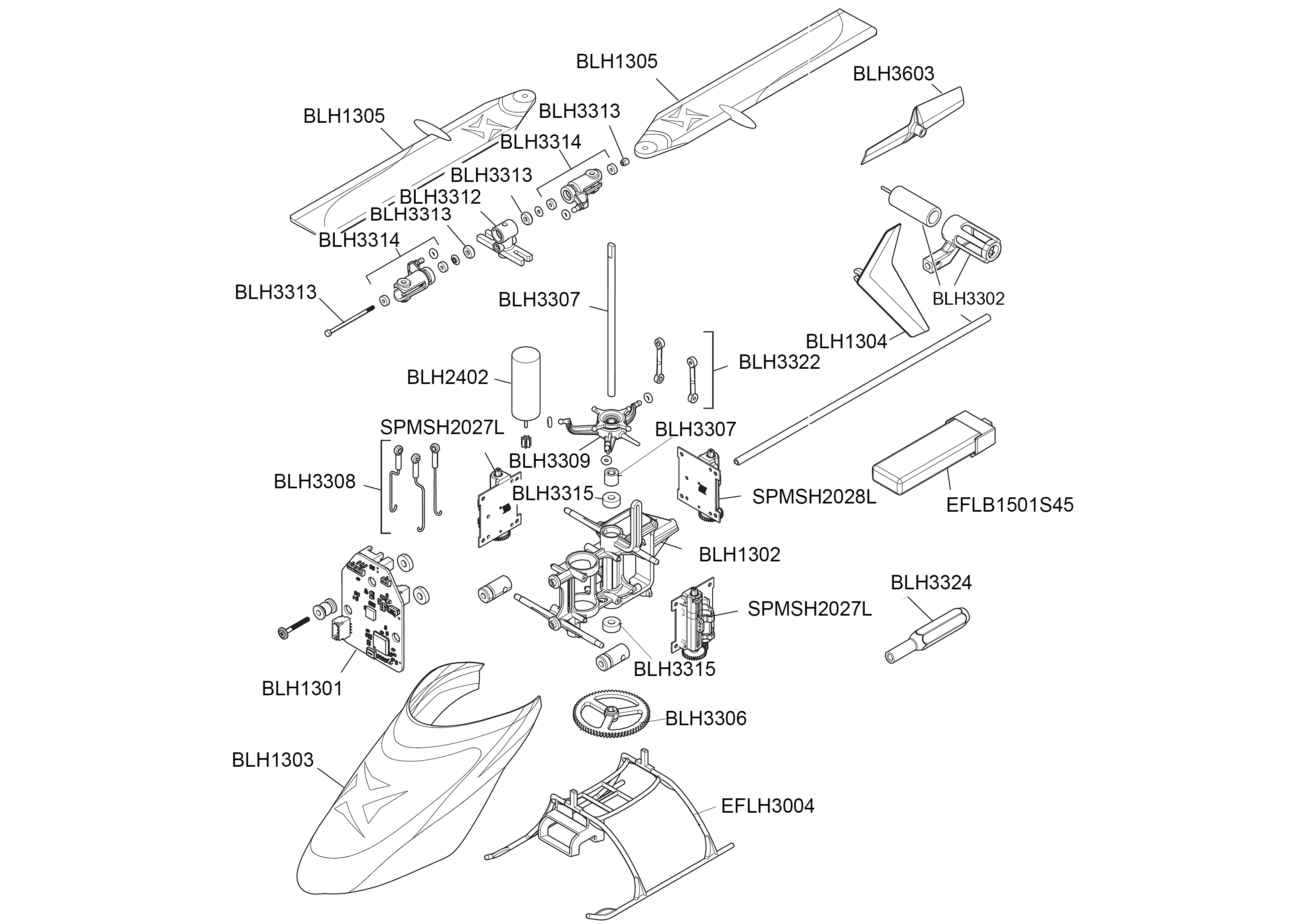 BLH1305
BLH3603
BLH1305
BLH3313
BLH3314
BLH3313
BLH3312
BLH3313
BLH3314
BLH3313
BLH3307
BLH3302
BLH1304
BLH3322
BLH2402
SPMSH2027L
BLH3307
BLH3309
BLH3308
BLH3315
SPMSH2028L
EFLB1501S45
BLH1302
BLH3324
SPMSH2027L
BLH3315
BLH1301
BLH3306
BLH1303
EFLH3004