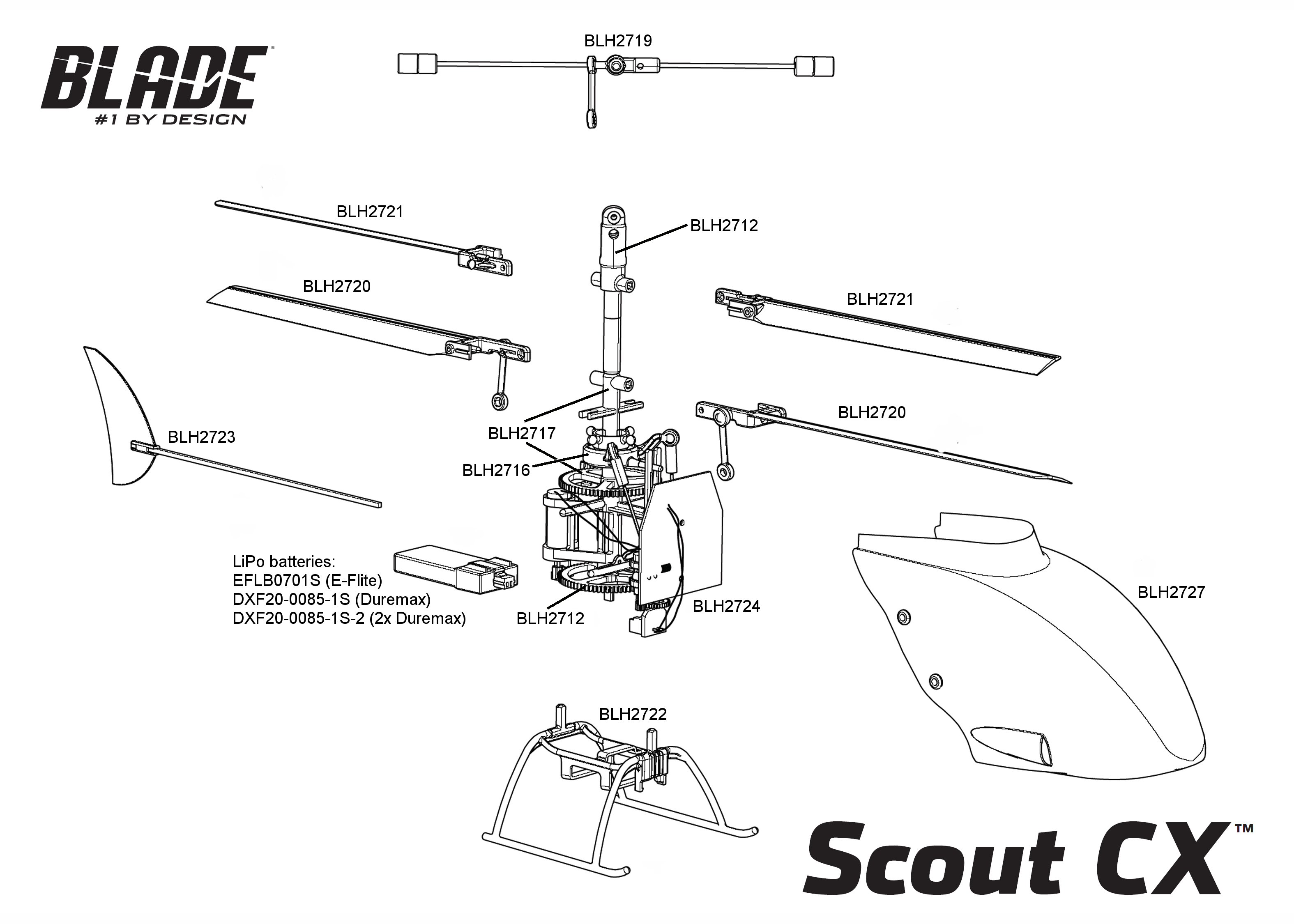 BLADE®
#1 BY DESIGN

BLH2719

BLH2721

BLH2712

BLH2720

BLH2721

BLH2720

BLH2723

BLH2717

BLH2716

LiPo batteries:
EFLB0701S (E-Flite)
DXF20-0085-1S (Duremax)
DXF20-0085-1S-2 (2x Duremax)

BLH2712

BLH2724

BLH2727

BLH2722

Scout CX™