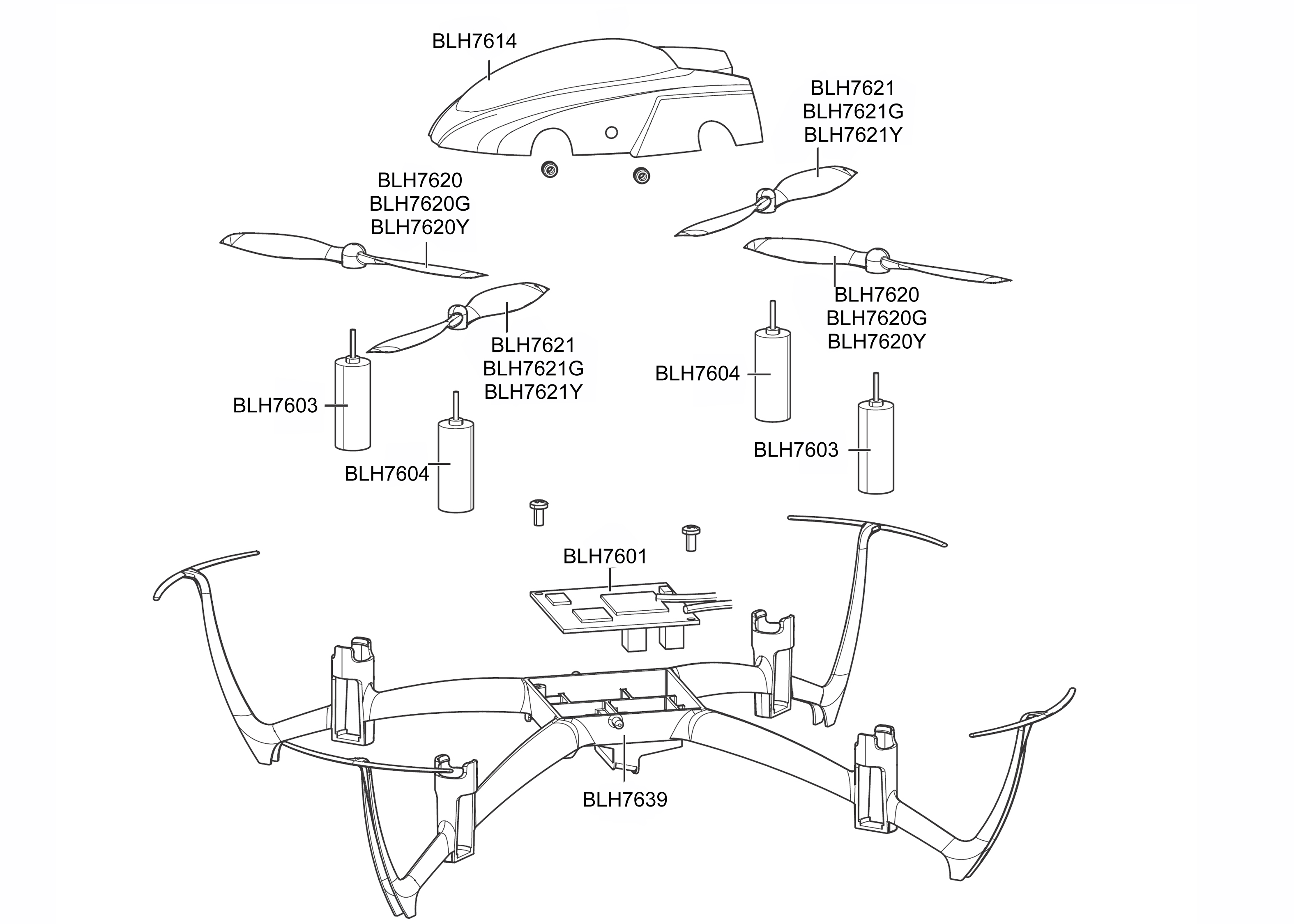 BLH7614

BLH7621
BLH7621G
BLH7621Y

BLH7620
BLH7620G
BLH7620Y

BLH7620
BLH7620G
BLH7620Y

BLH7621
BLH7621G
BLH7621Y

BLH7604

BLH7603

BLH7603

BLH7604

BLH7601

BLH7639