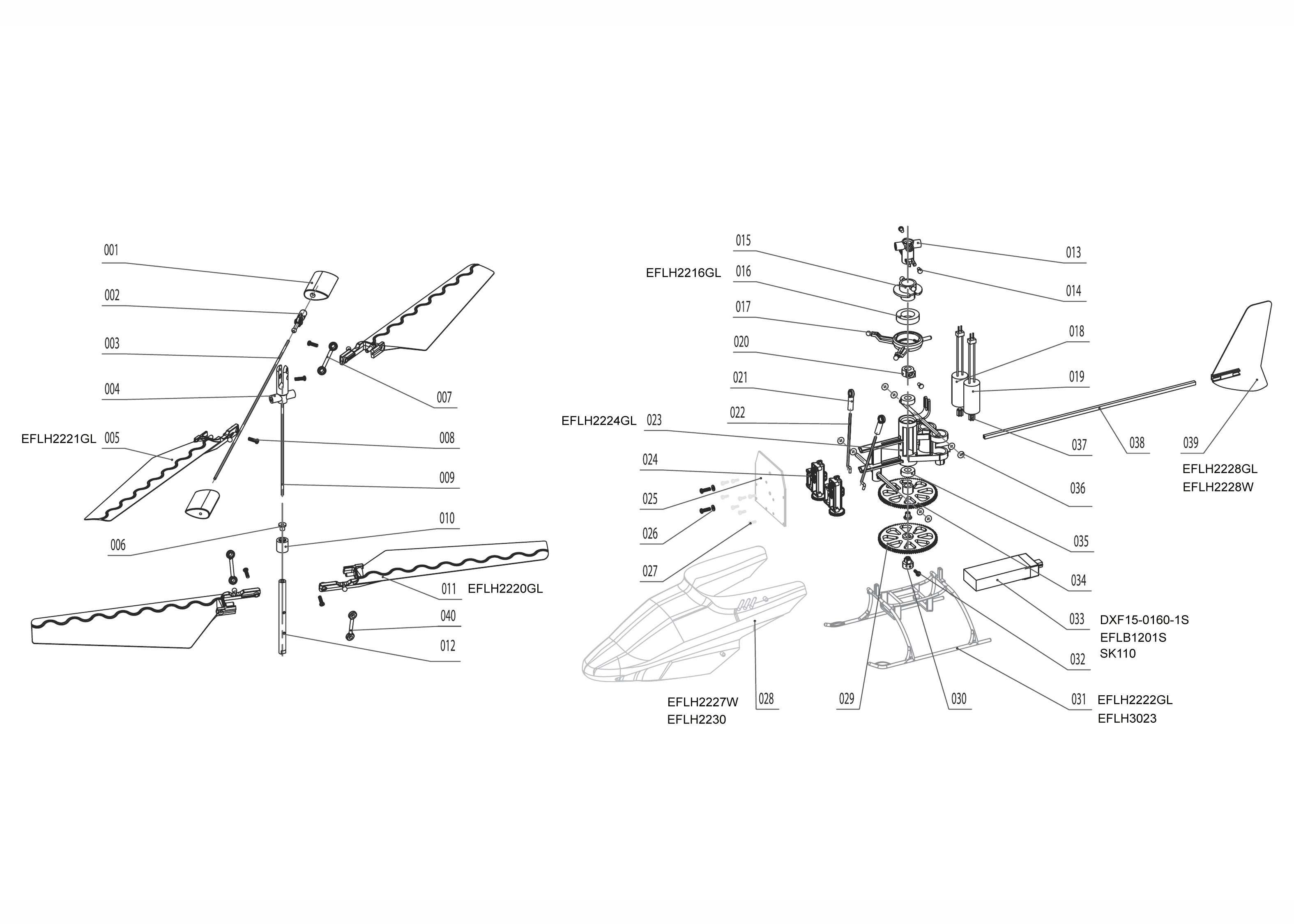 001
002
003
004
EFLH2221GL 005
006
007
008
009
010
011 EFLH2220GL
040
012

015
EFLH2216GL 016
017
020
021
022
EFLH2224GL 023
024
025
026
027
EFLH2227W
EFLH2230
028
029
030
013
014
018
019
037
038
039
EFLH2228GL
EFLH2228W
036
035
034
033 DXF15-0160-1S
EFLB1201S
SK110
032
031 EFLH2222GL
EFLH3023