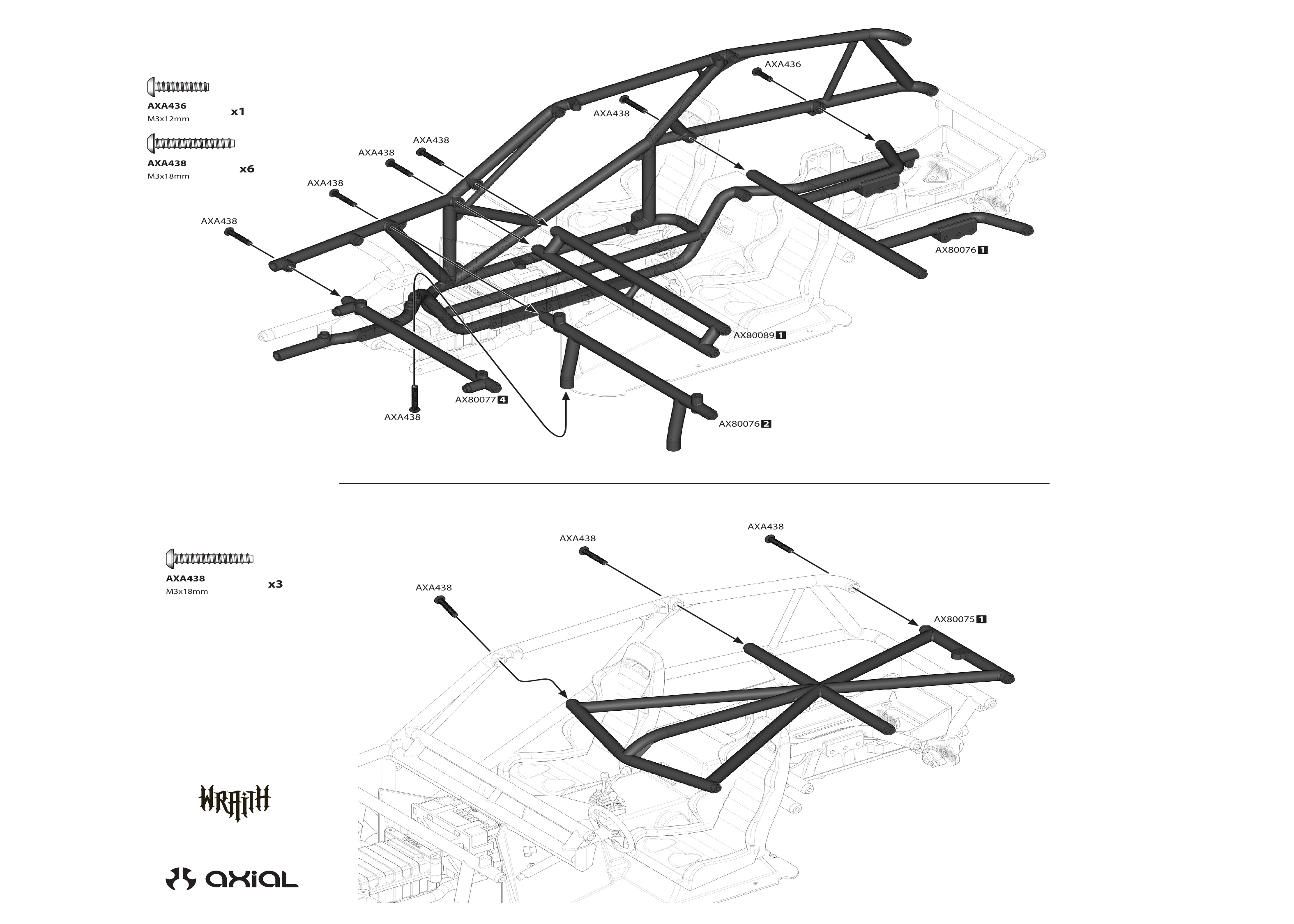 AXA436
M3x12mm
x1

AXA438
M3x18mm
x6

AXA436
AXA438
AXA438
AXA438
AXA438
AXA438
AX80076 1
AX80089 1
AX80077 4
AXA438
AX80076 2

AXA438
M3x18mm
x3

AXA438
AXA438
AXA438
AX80075 1

WRAITH

axial