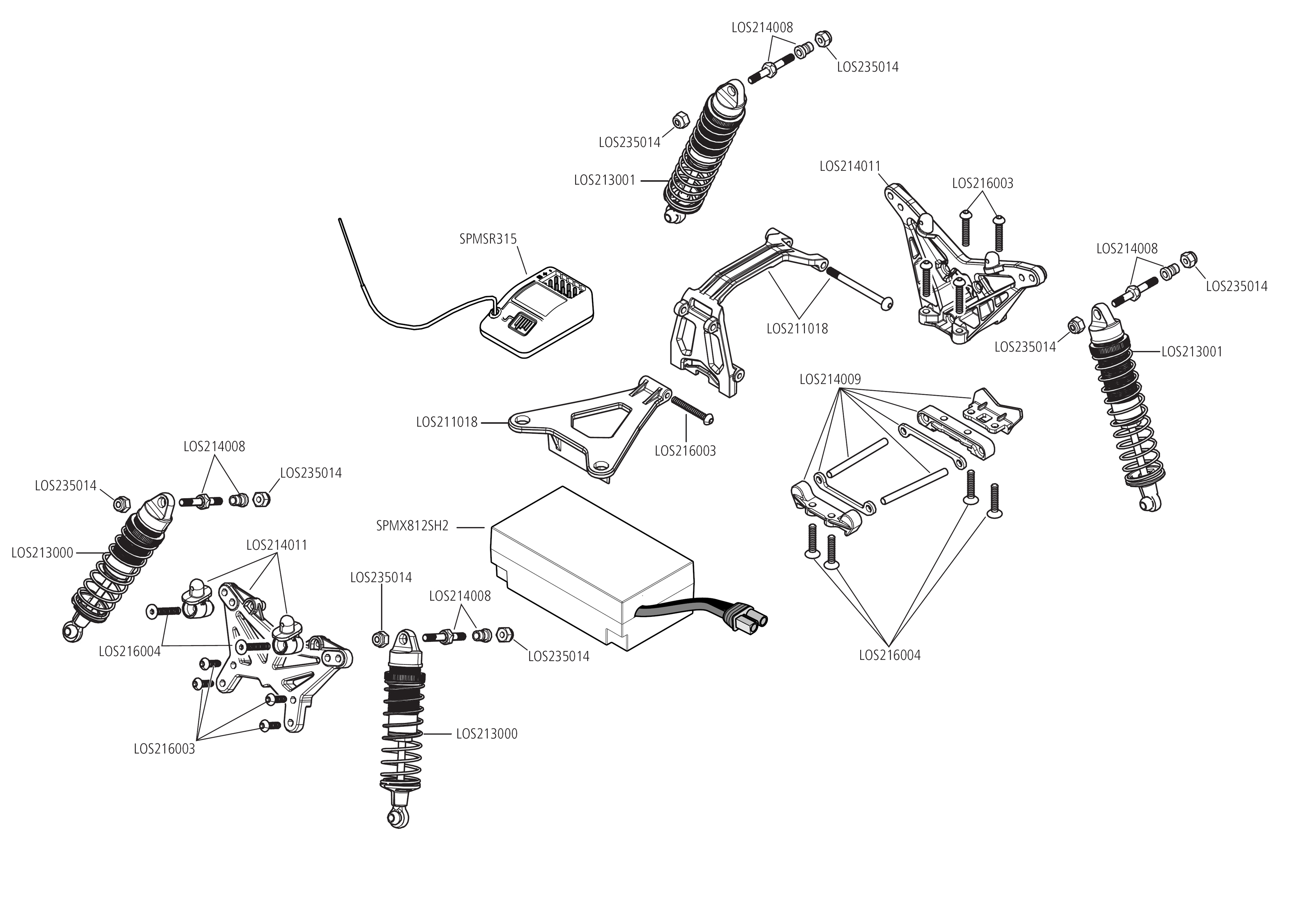 LOS214008
LOS235014
LOS235014
LOS213001
LOS214011
LOS216003
SPMSR315
LOS214008
LOS235014
LOS211018
LOS235014
LOS213001
LOS214009
LOS211018
LOS216003
LOS214008
LOS235014
LOS235014
SPMX812SH2
LOS213000
LOS214011
LOS235014
LOS214008
LOS216004
LOS235014
LOS216004
LOS216003
LOS213000