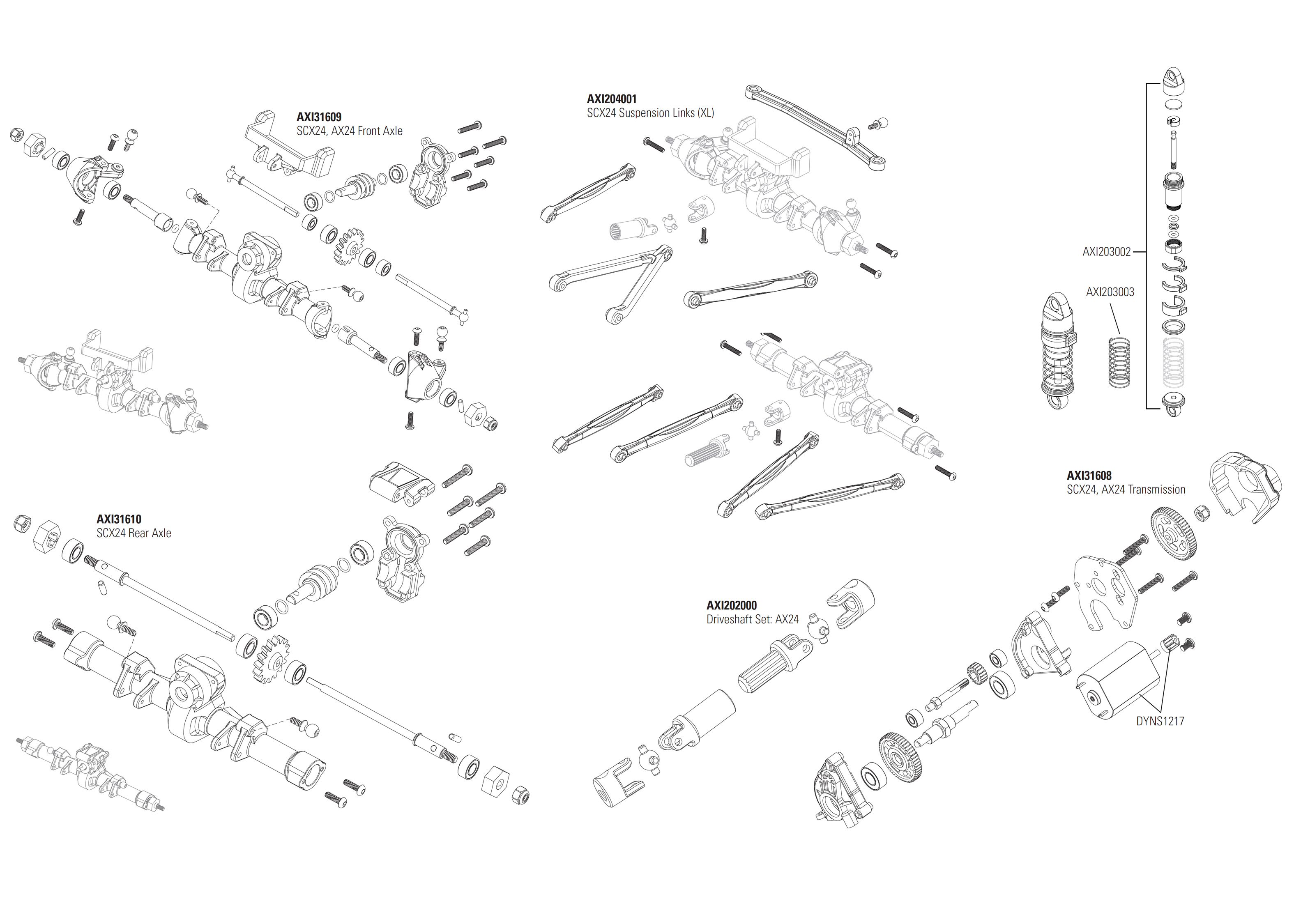 AXI31609
SCX24, AX24 Front Axle

AXI204001
SCX24 Suspension Links (XL)

AXI203002

AXI203003

AXI31610
SCX24 Rear Axle

AXI31608
SCX24, AX24 Transmission

AXI202000
Driveshaft Set: AX24

DYNS1217