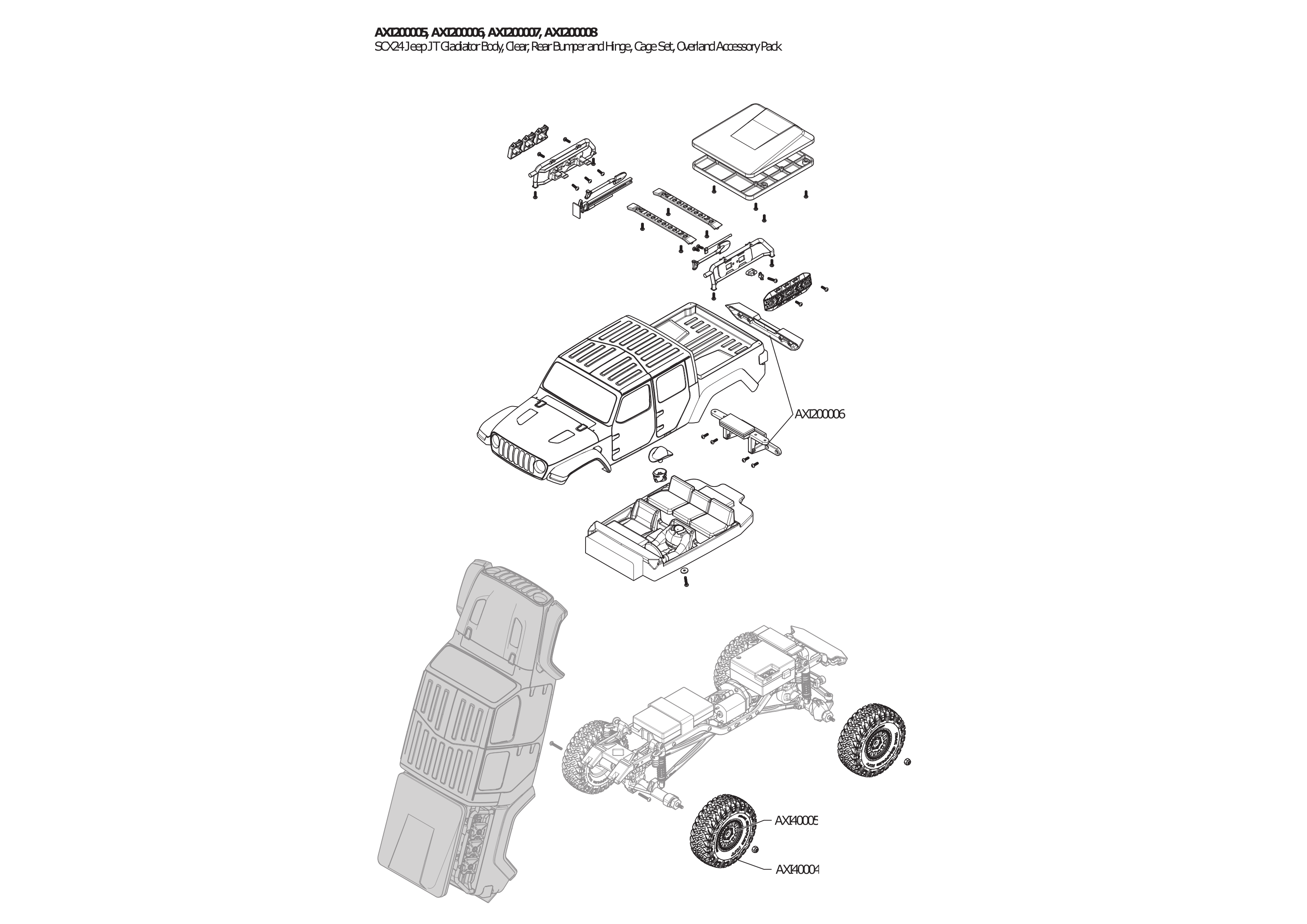 AXI200005, AXI200006, AXI200007, AXI200008
SCX24 Jeep JT Gladiator Body, Clear, Rear Bumper and Hinge, Cage Set, Overland Accessory Pack

AXI200006

AXI40005

AXI40004