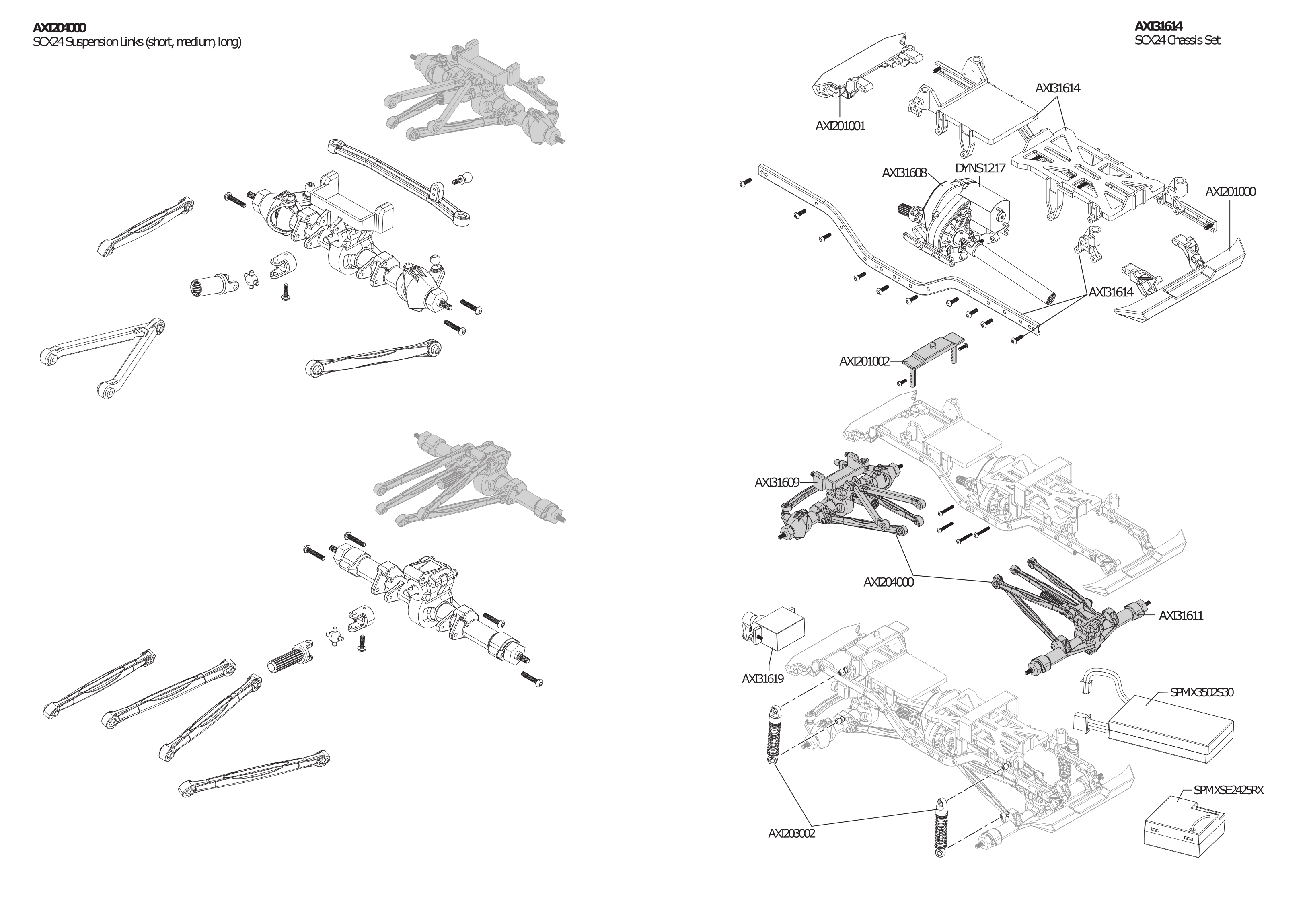 AXI204000
SCX24 Suspension Links (short, medium, long)

AXI31614
SCX24 Chassis Set

AXI31614
AXI201001
AXI31608
DYNS1217
AXI201000
AXI31614
AXI201002
AXI31609
AXI204000
AXI31611
AXI31619
SPMX3502S30
SPMXSE2425RX
AXI203002