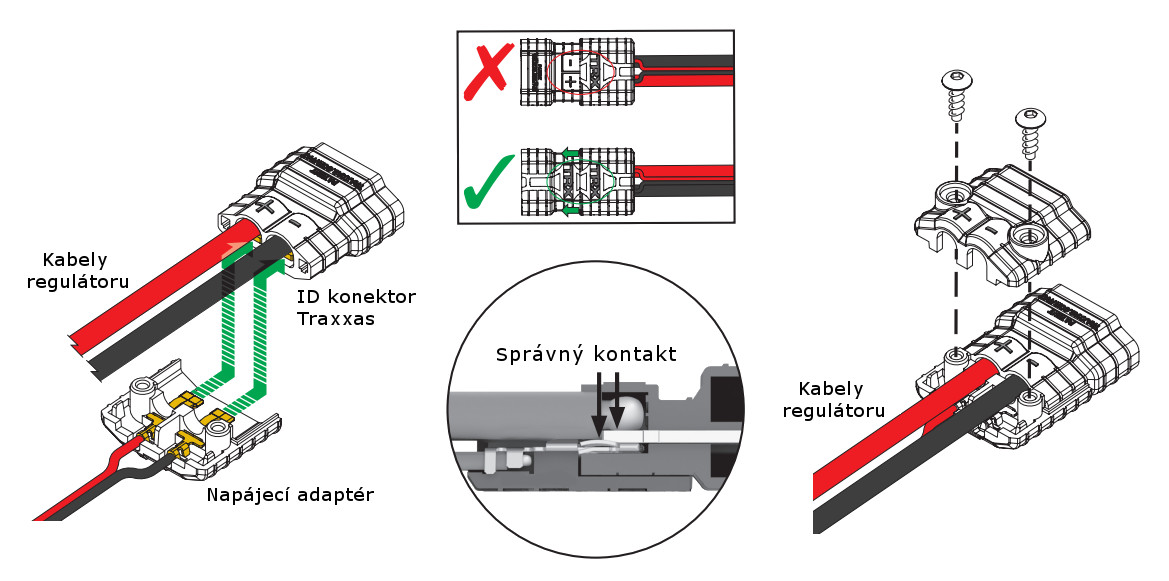 Kabely regulátoru

ID konektor Traxxas

Napájecí adaptér

Správný kontakt

Kabely regulátoru