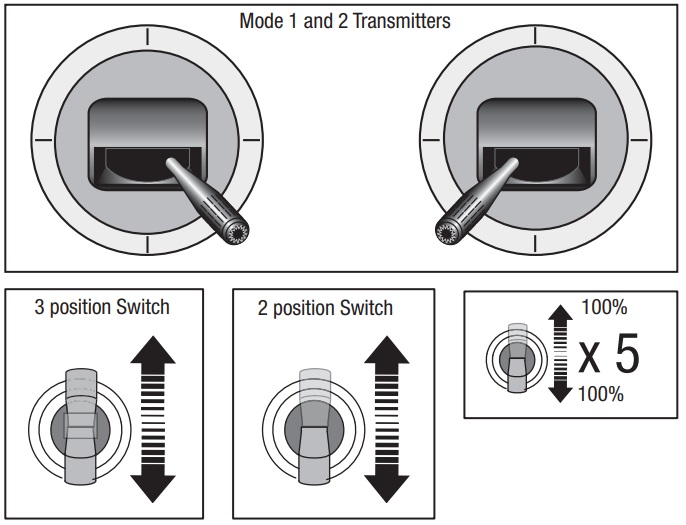 Mode 1 and 2 Transmitters

3 position Switch

2 position Switch

100%
x 5
100%