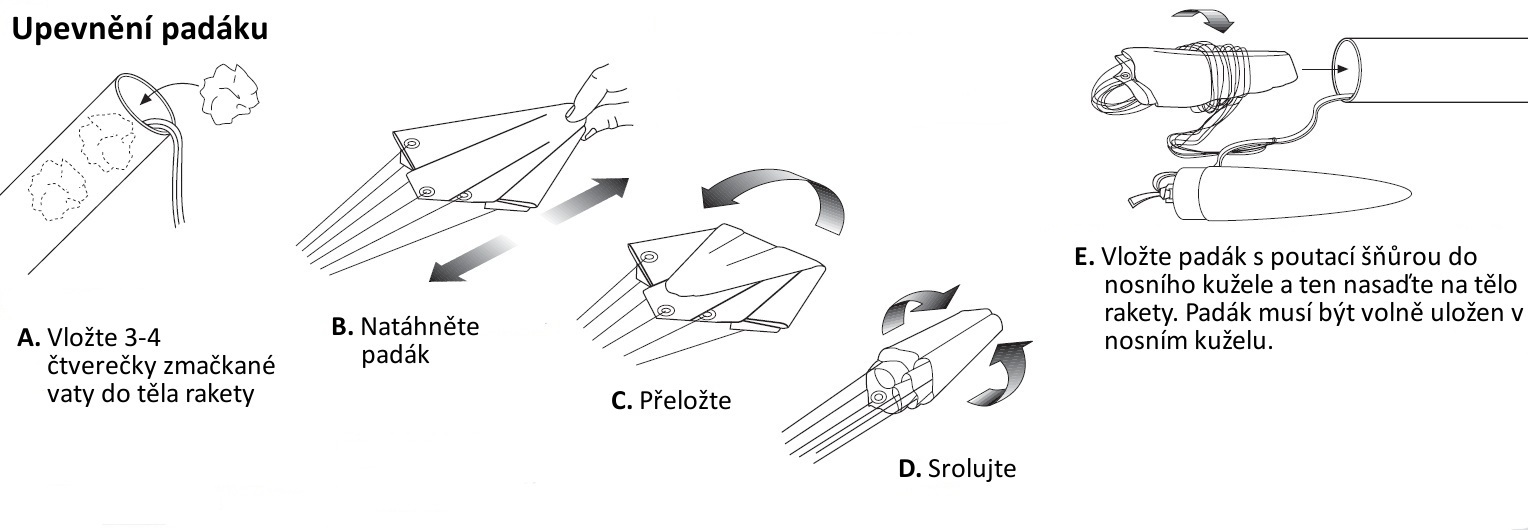 Upevnění padáku

A. Vložte 3-4 čtverečky zmačkané vaty do těla rakety

B. Natáhněte padák

C. Přeložte

D. Srolujte

E. Vložte padák s poutací šňůrou do nosního kužele a ten nasaďte na tělo rakety. Padák musí být volně uložen v nosním kuželu.