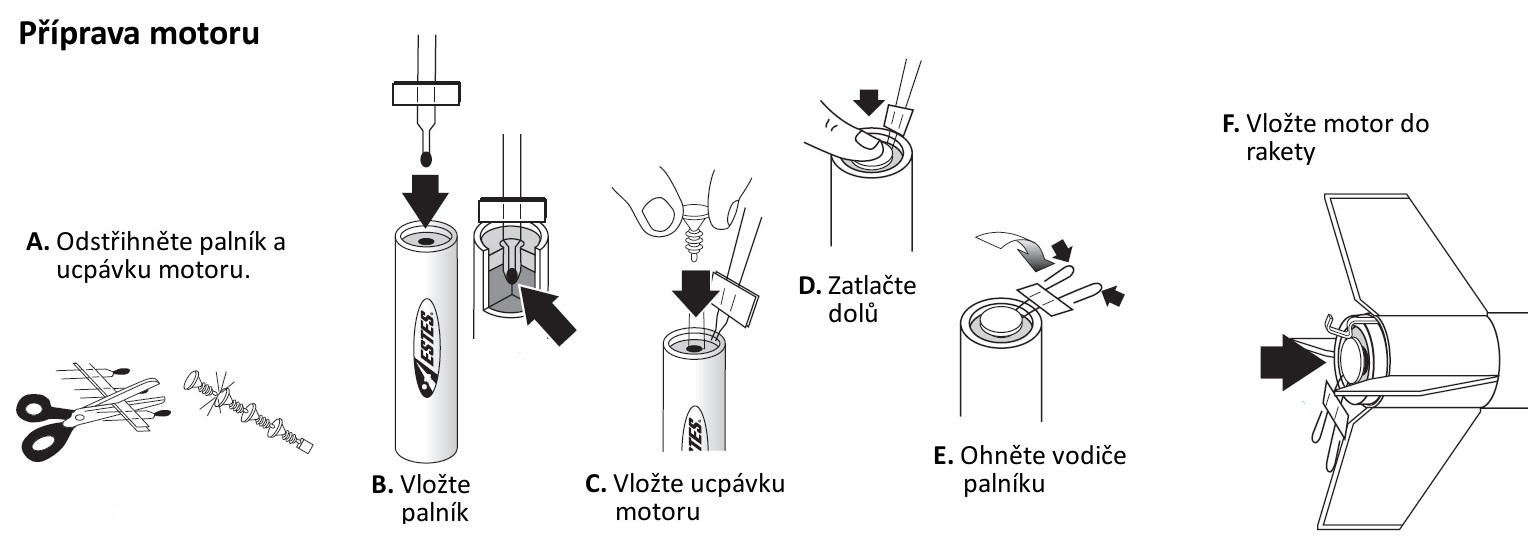 Příprava motoru

A. Odstřihněte palník a ucpávku motoru.

ESTES

B. Vložte palník

ESTES

C. Vložte ucpávku motoru

D. Zatlačte dolů

E. Ohněte vodiče palníku

F. Vložte motor do rakety