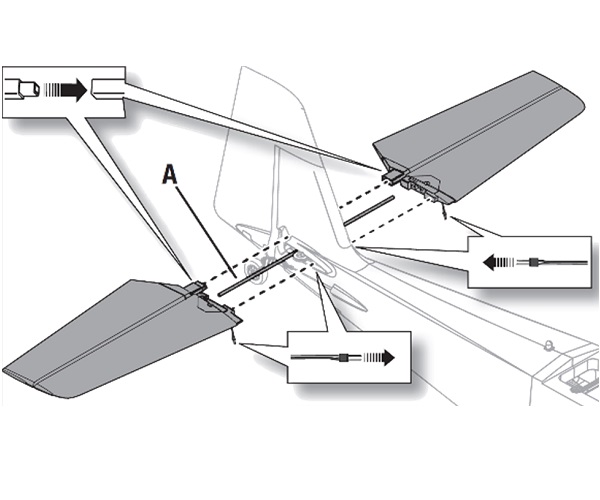 A